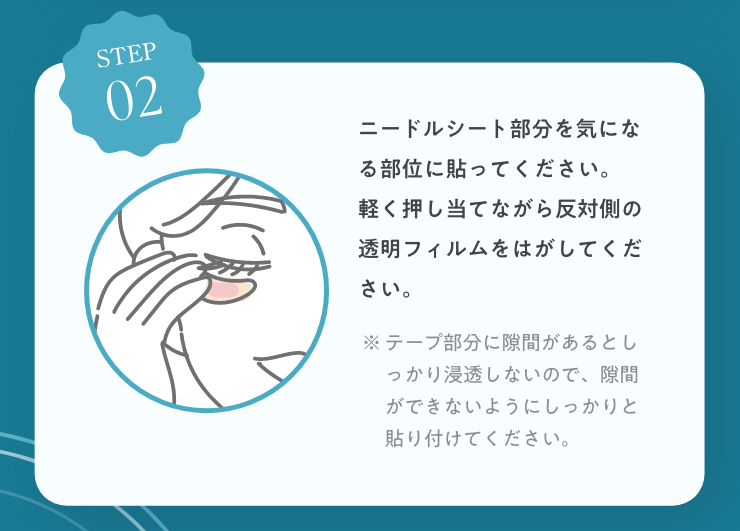 STEP
02

ニードルシート部分を気になる部位に貼ってください。
軽く押し当てながら反対側の透明フィルムをはがしてください。

※テープ部分に隙間があるとしっかり浸透しないので、隙間ができないようにしっかりと貼り付けてください。